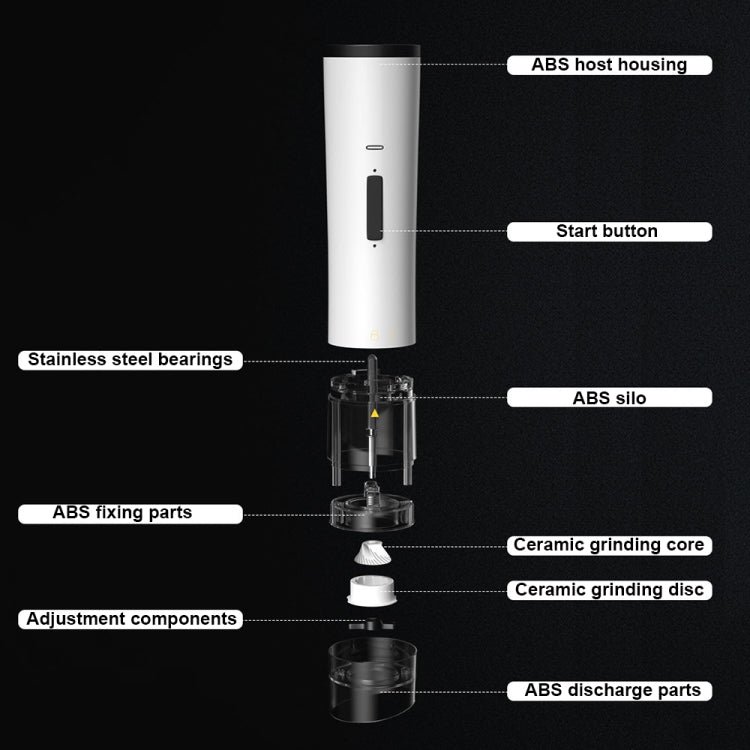 ABS host housing

Start button

Stainless steel bearings

ABS silo

ABS fixing parts

Ceramic grinding core

Ceramic grinding disc

Adjustment components

ABS discharge parts