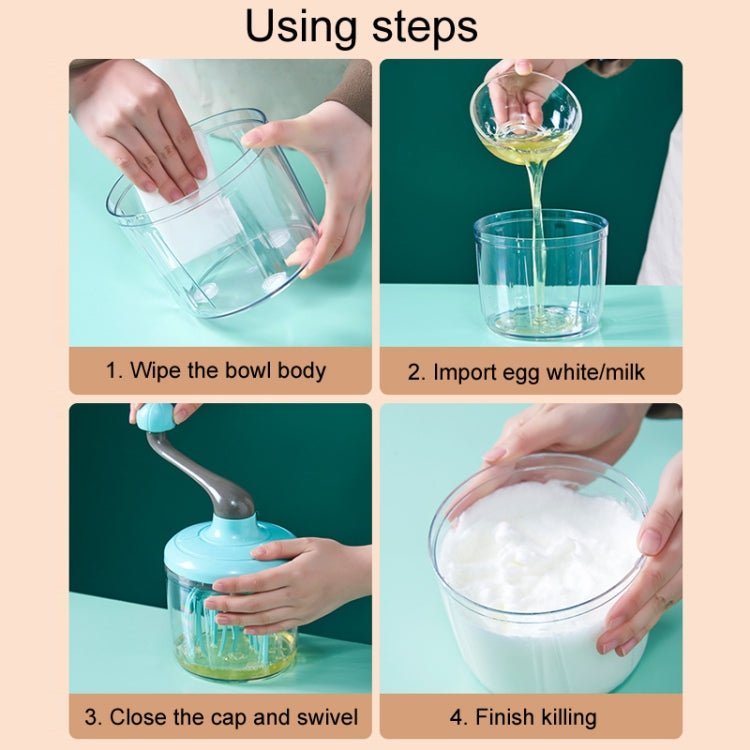 Using steps

1. Wipe the bowl body

2. Import egg white/milk

3. Close the cap and swivel

4. Finish killing