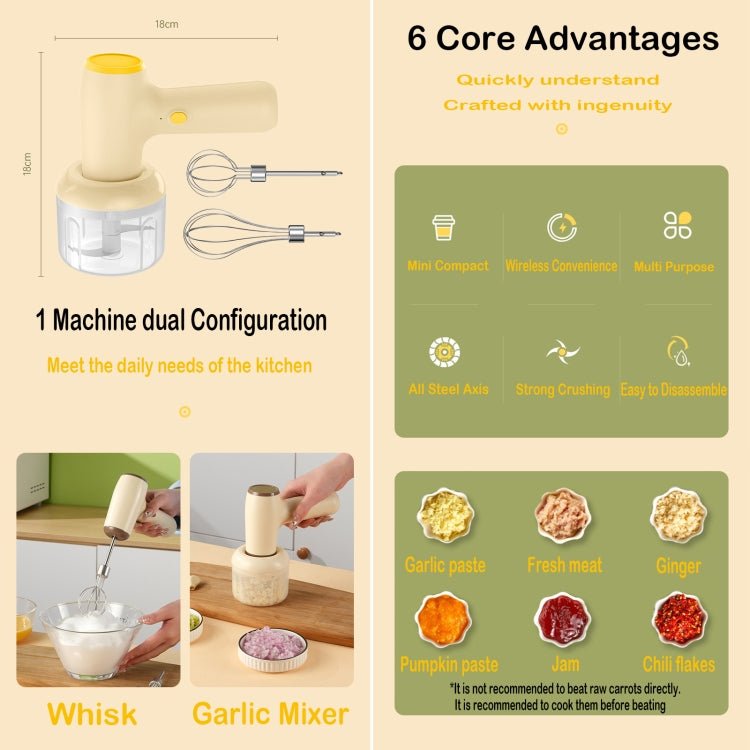 18cm

18cm

1 Machine dual Configuration

Meet the daily needs of the kitchen

Whisk

Garlic Mixer

6 Core Advantages

Quickly understand

Crafted with ingenuity

Mini Compact

Wireless Convenience

Multi Purpose

All Steel Axis

Strong Crushing

Easy to Disassemble

Garlic paste

Fresh meat

Ginger

Pumpkin paste

Jam

Chili flakes

*It is not recommended to beat raw carrots directly. It is recommended to cook them before beating