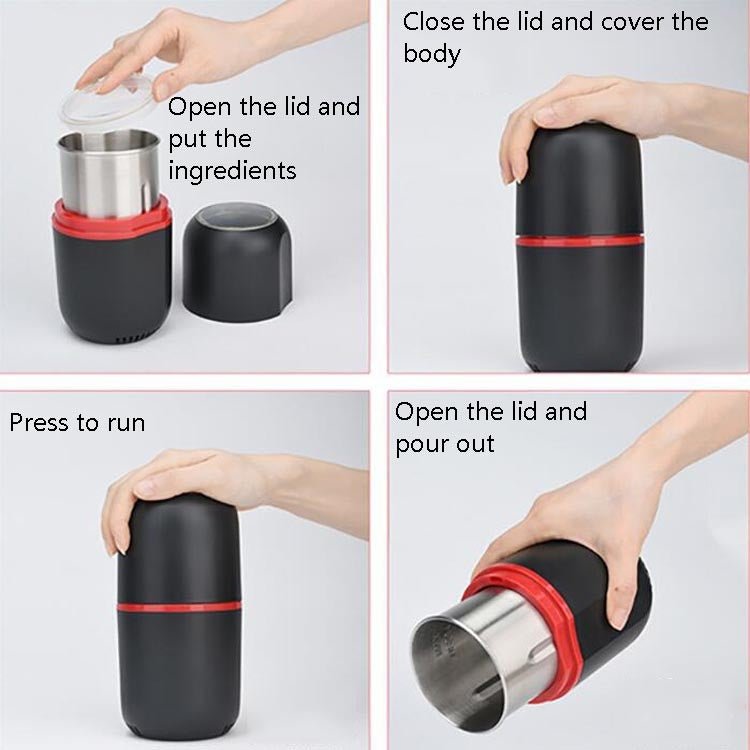 Open the lid and put the ingredients

Close the lid and cover the body

Press to run

Open the lid and pour out