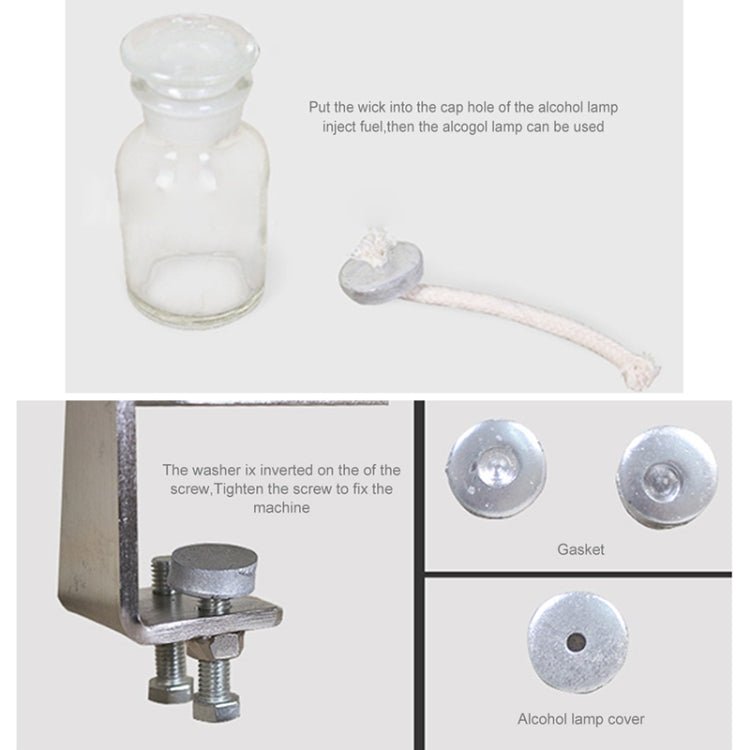 Put the wick into the cap hole of the alcohol lamp inject fuel,then the alcogol lamp can be used

The washer ix inverted on the of the screw,Tighten the screw to fix the machine

Gasket

Alcohol lamp cover